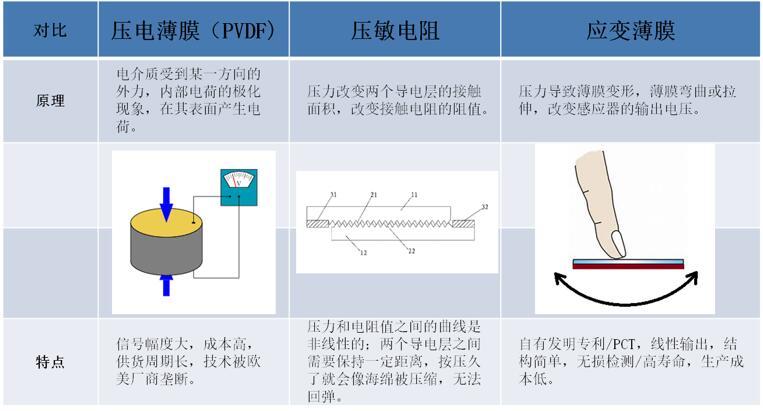 | 对比 | 压电薄膜（PVDF） | 压敏电阻 | 应变薄膜 |
|---|---|---|---|
| 原理 | 电介质受到某一方向的外力，内部电荷的极化现象，在其表面产生电荷。 | 压力改变两个导电层的接触面积，改变接触电阻的阻值。 | 压力导致薄膜变形，薄膜弯曲或拉伸，改变感应器的输出电压。 |
|  | V | 31 21 11 32 12 22 |  |
| 特点 | 信号幅度大，成本高，供货周期长，技术被欧美厂商垄断。 | 压力和电阻值之间的曲线是非线性的；两个导电层之间需要保持一定距离，按压久了就会像海绵被压缩，无法回弹。 | 自有发明专利/PCT，线性输出，结构简单，无损检测/高寿命，生产成本低。 |